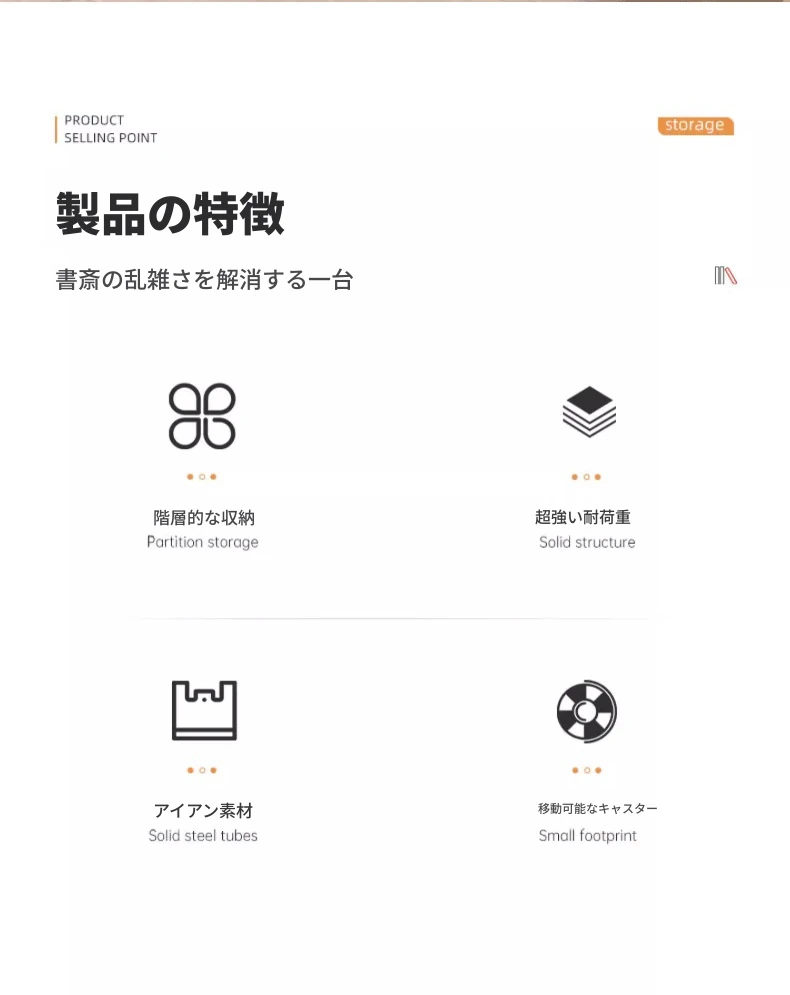 PRODUCT
SELLING POINT

storage

製品の特徴

書斎の乱雑さを解消する一台

階層的な収納
Partition storage

超強い耐荷重
Solid structure

アイアン素材
Solid steel tubes

移動可能なキャスター
Small footprint