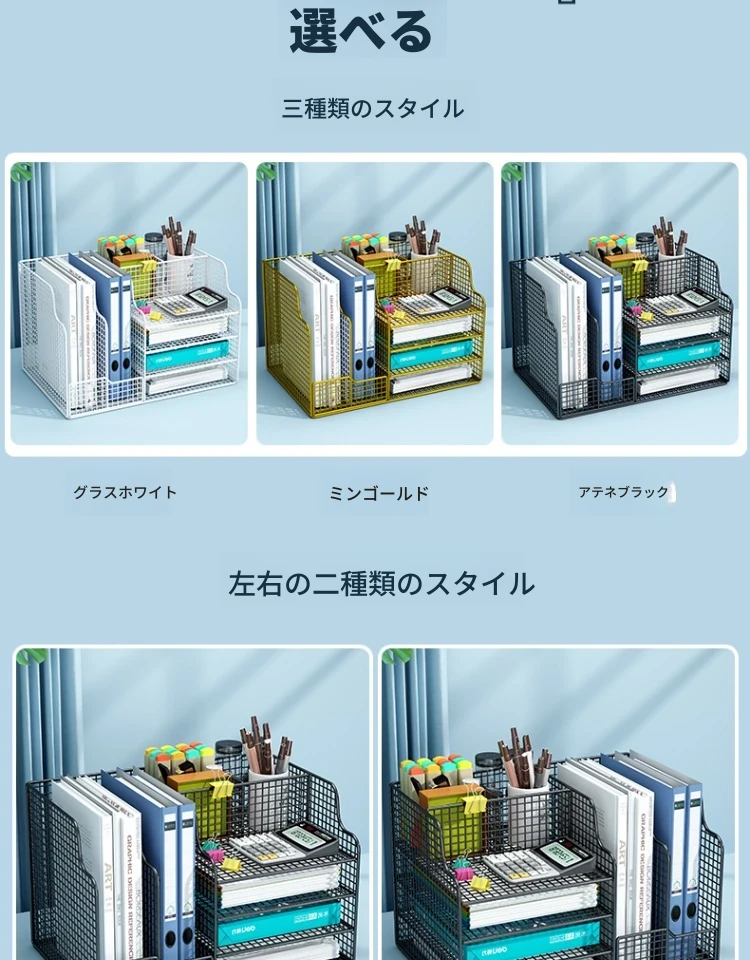 選べる

三種類のスタイル

グラスホワイト

ミンゴールド

アテネブラック

左右の二種類のスタイル