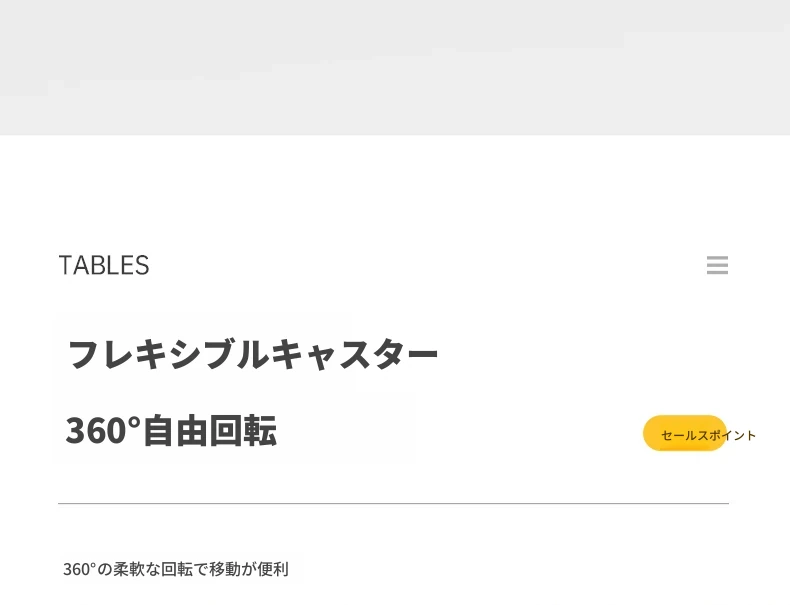 TABLES

フレキシブルキャスター

360°自由回転

セールスポイント

360°の柔軟な回転で移動が便利