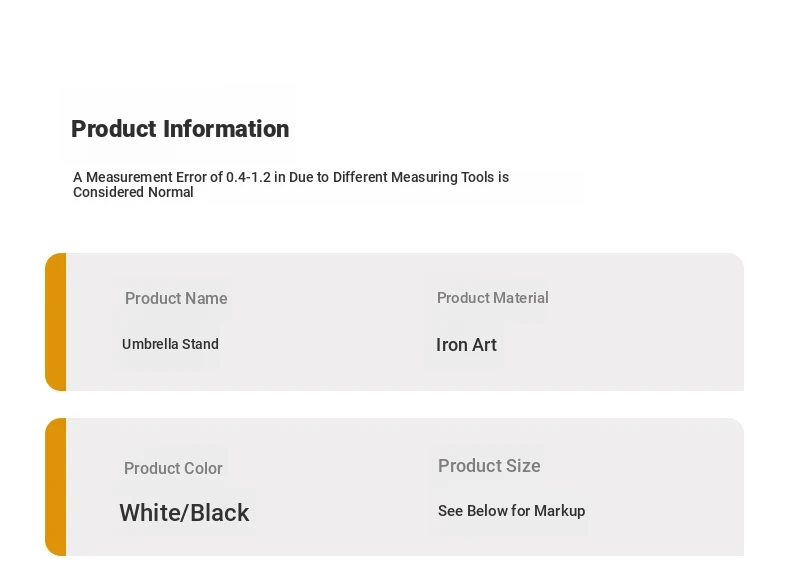 Product Information

A Measurement Error of 0.4-1.2 in Due to Different Measuring Tools is Considered Normal

Product Name

Umbrella Stand

Product Material

Iron Art

Product Color

White/Black

Product Size

See Below for Markup